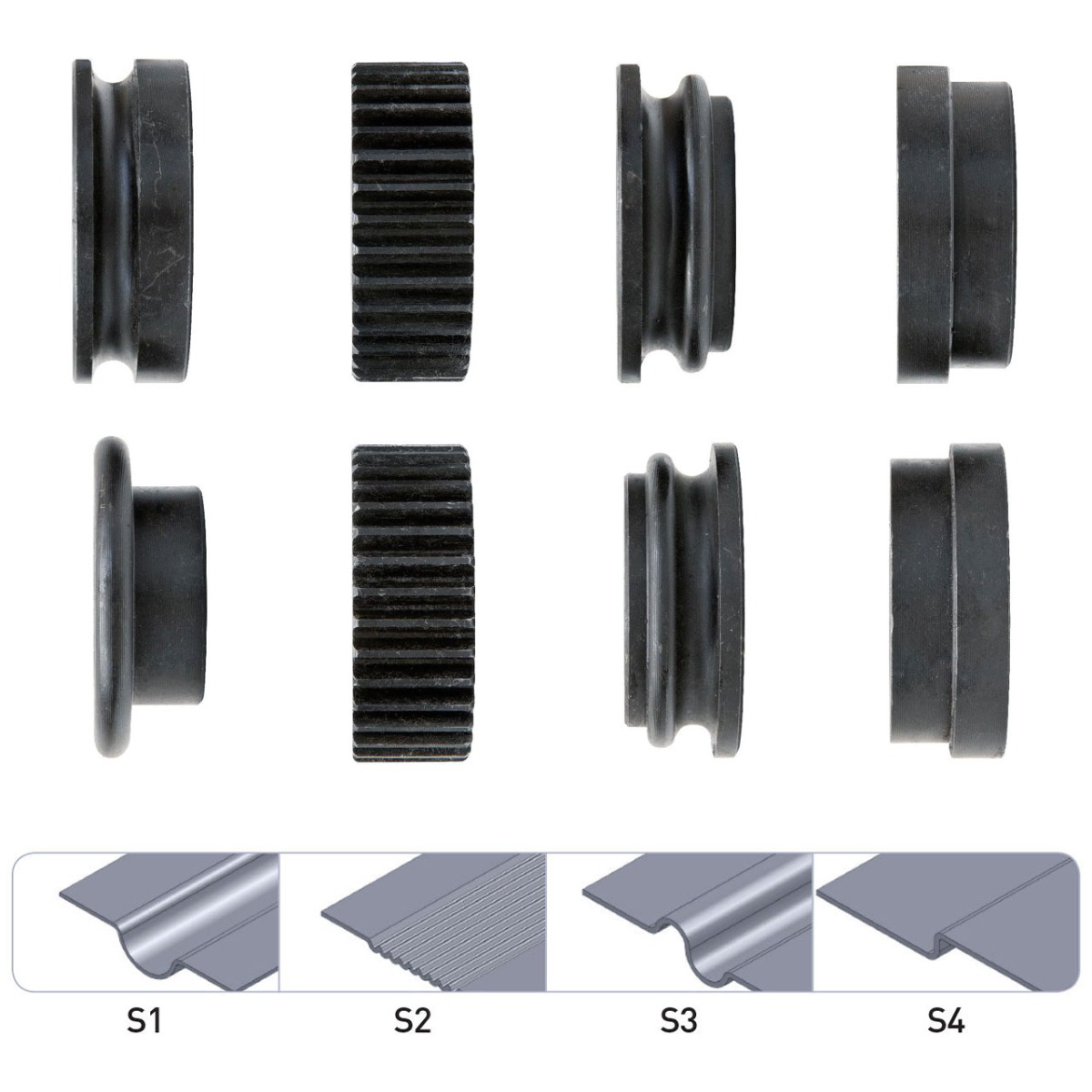 S1 S2 S3 S4